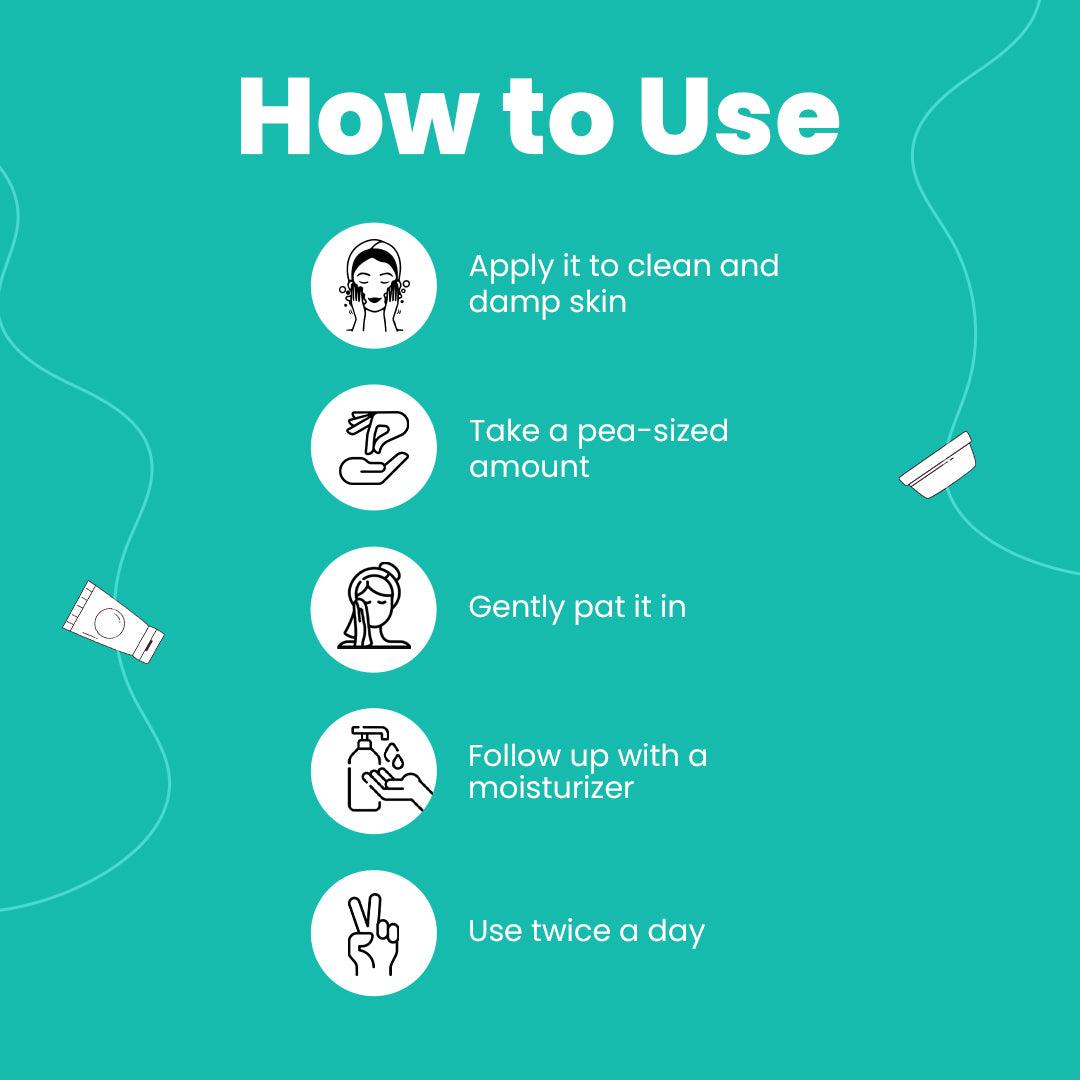 How to Use

Apply it to clean and damp skin

Take a pea-sized amount

Gently pat it in

Follow up with a moisturizer

Use twice a day