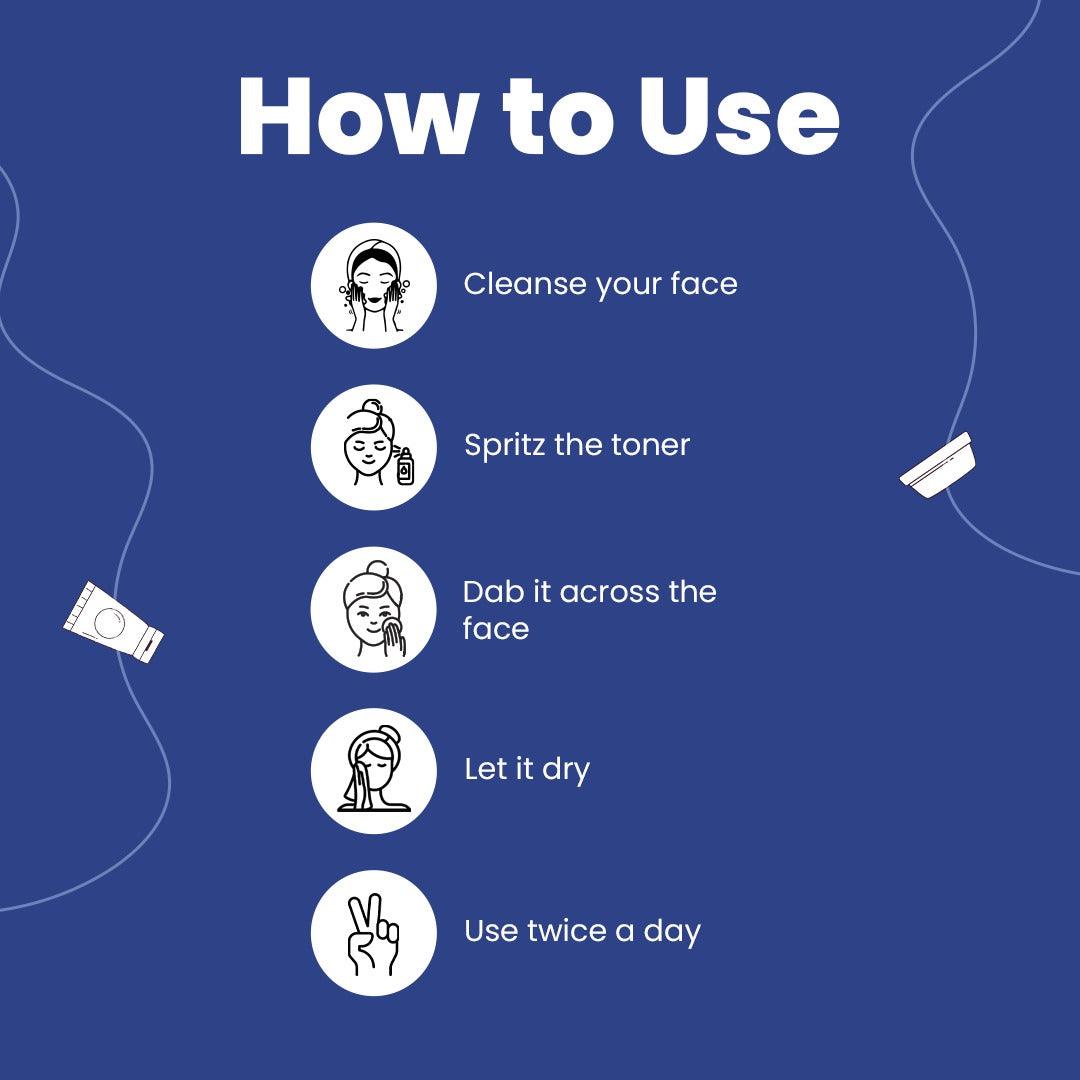 How to Use

Cleanse your face

Spritz the toner

Dab it across the face

Let it dry

Use twice a day