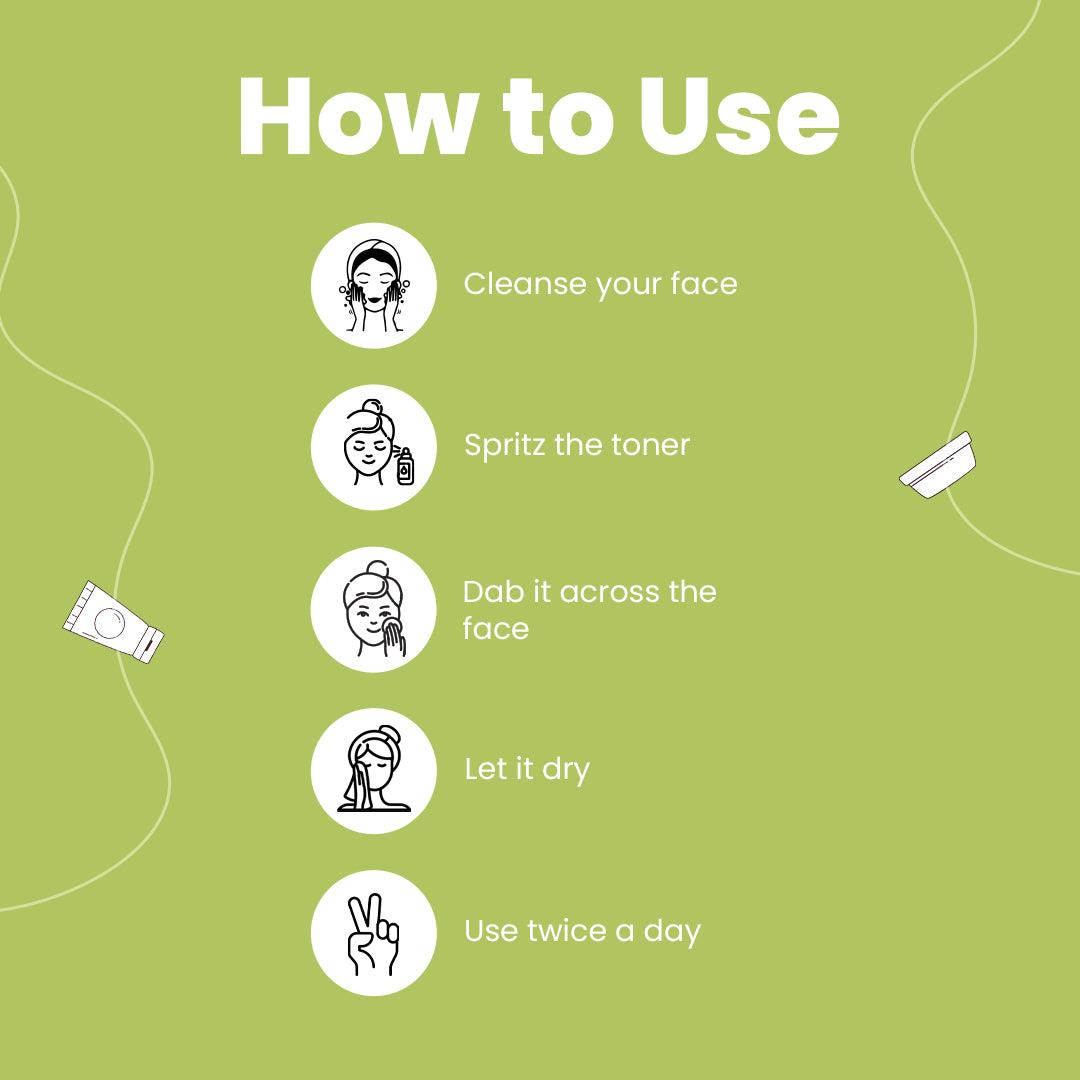 How to Use

Cleanse your face

Spritz the toner

Dab it across the face

Let it dry

Use twice a day