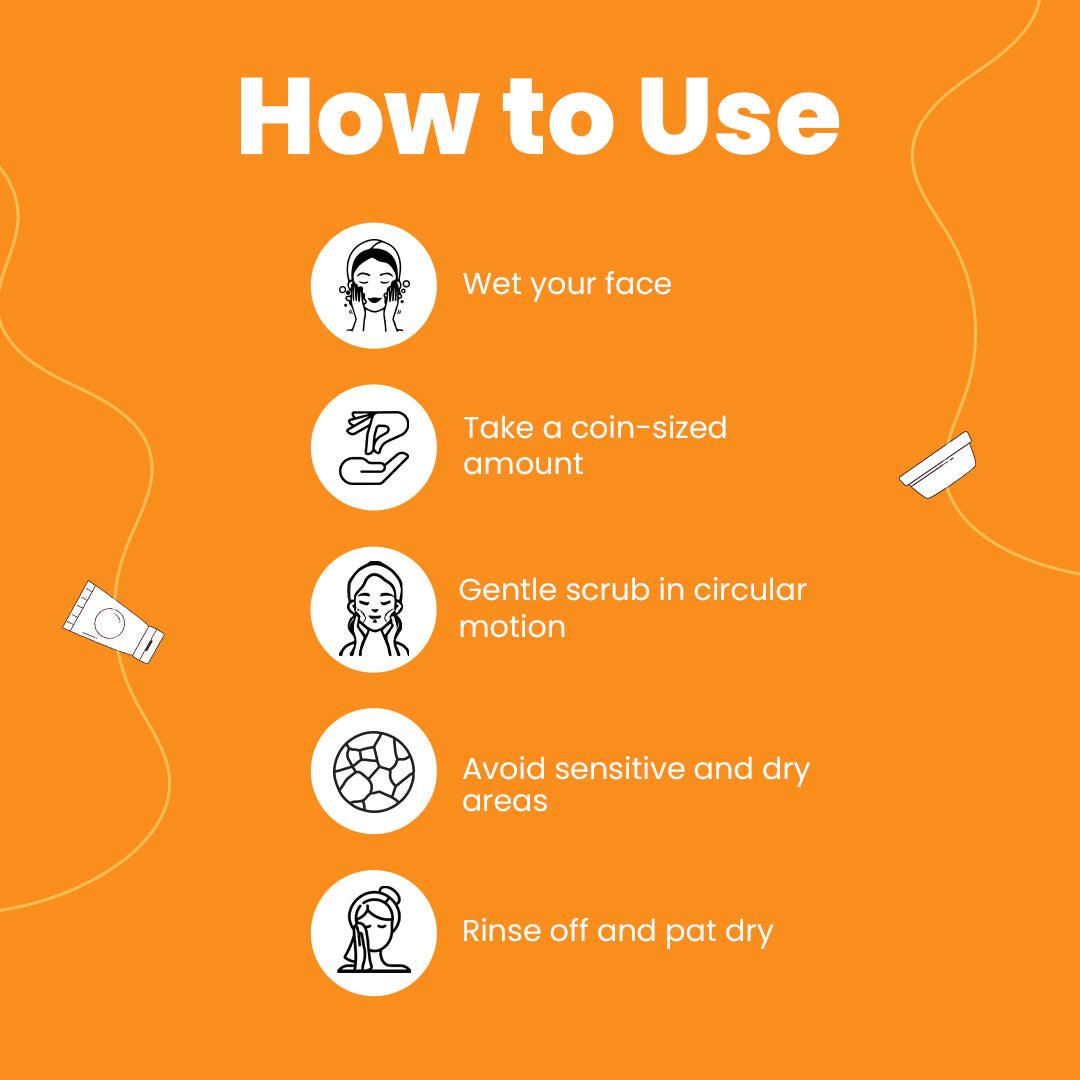 How to Use

Wet your face

Take a coin-sized amount

Gentle scrub in circular motion

Avoid sensitive and dry areas

Rinse off and pat dry