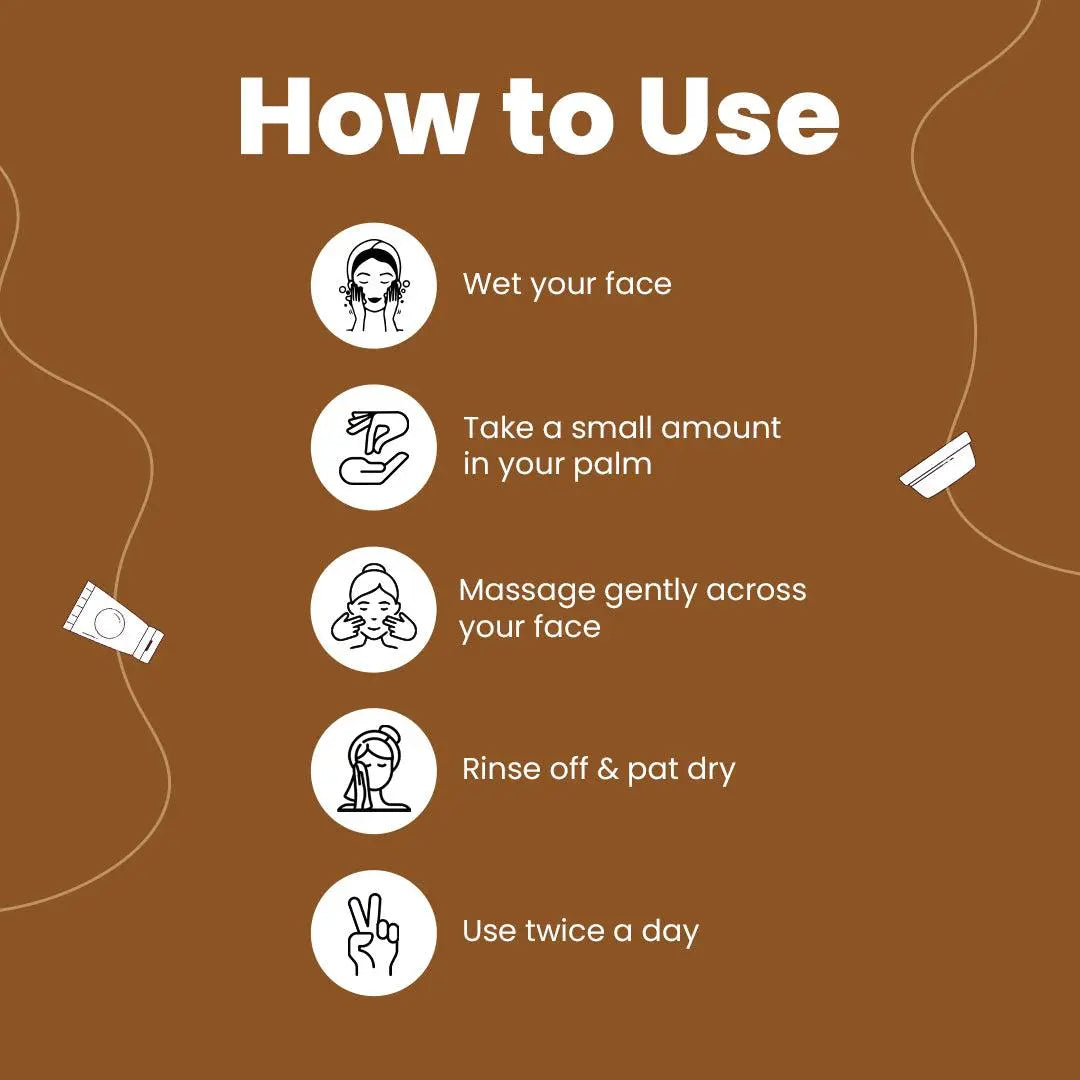 How to Use

Wet your face

Take a small amount in your palm

Massage gently across your face

Rinse off & pat dry

Use twice a day