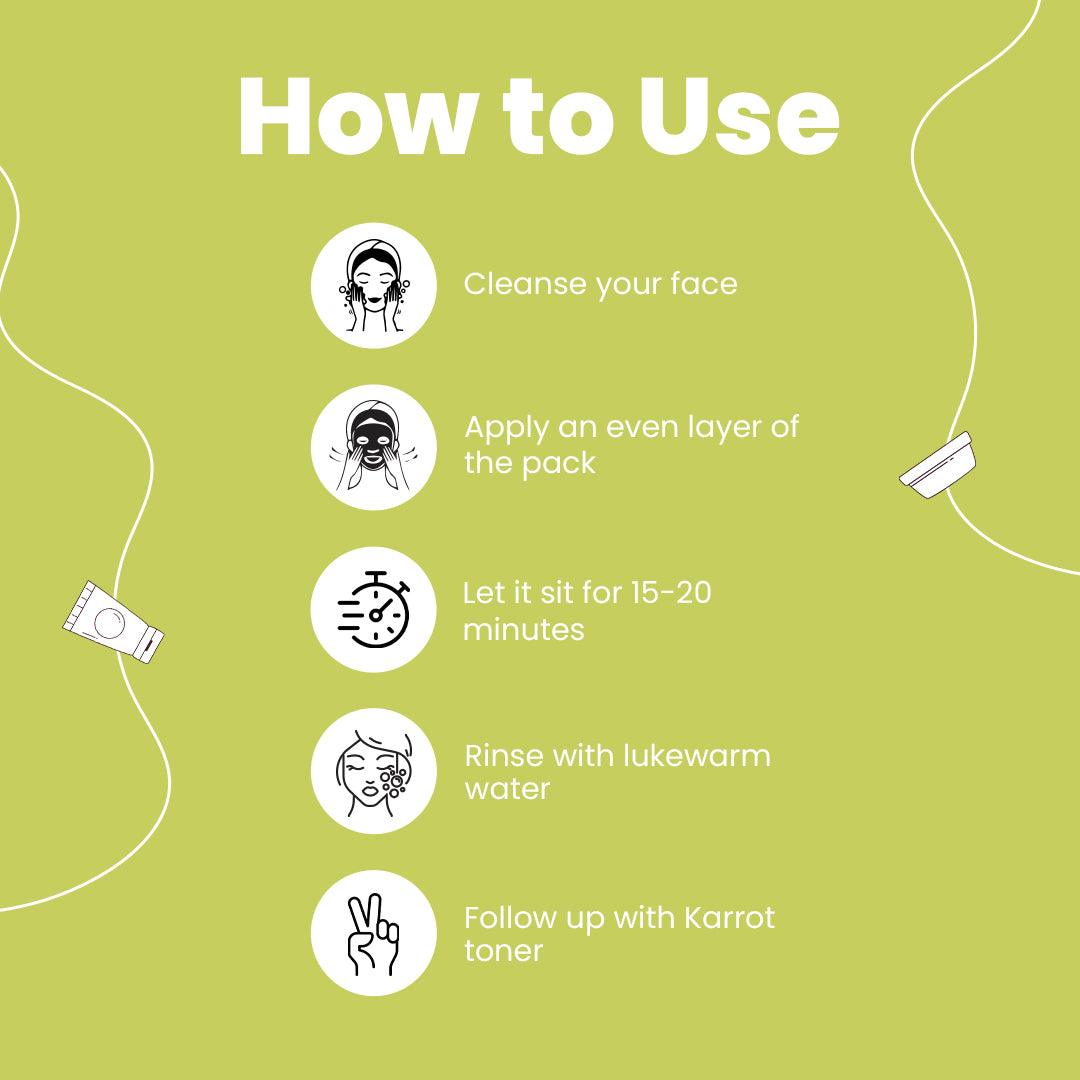 How to Use

Cleanse your face

Apply an even layer of the pack

Let it sit for 15-20 minutes

Rinse with lukewarm water

Follow up with Karrot toner