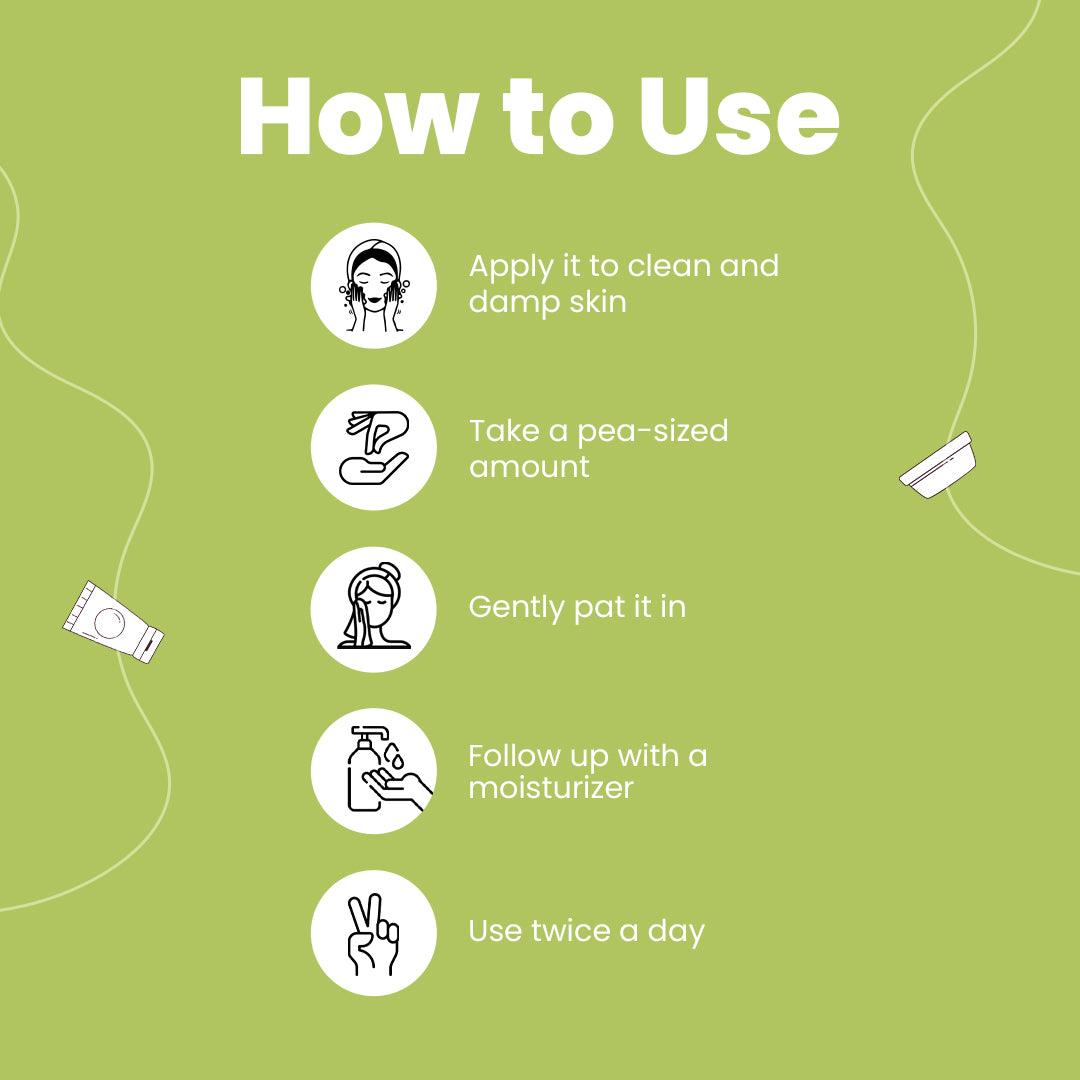 How to Use

Apply it to clean and damp skin

Take a pea-sized amount

Gently pat it in

Follow up with a moisturizer

Use twice a day