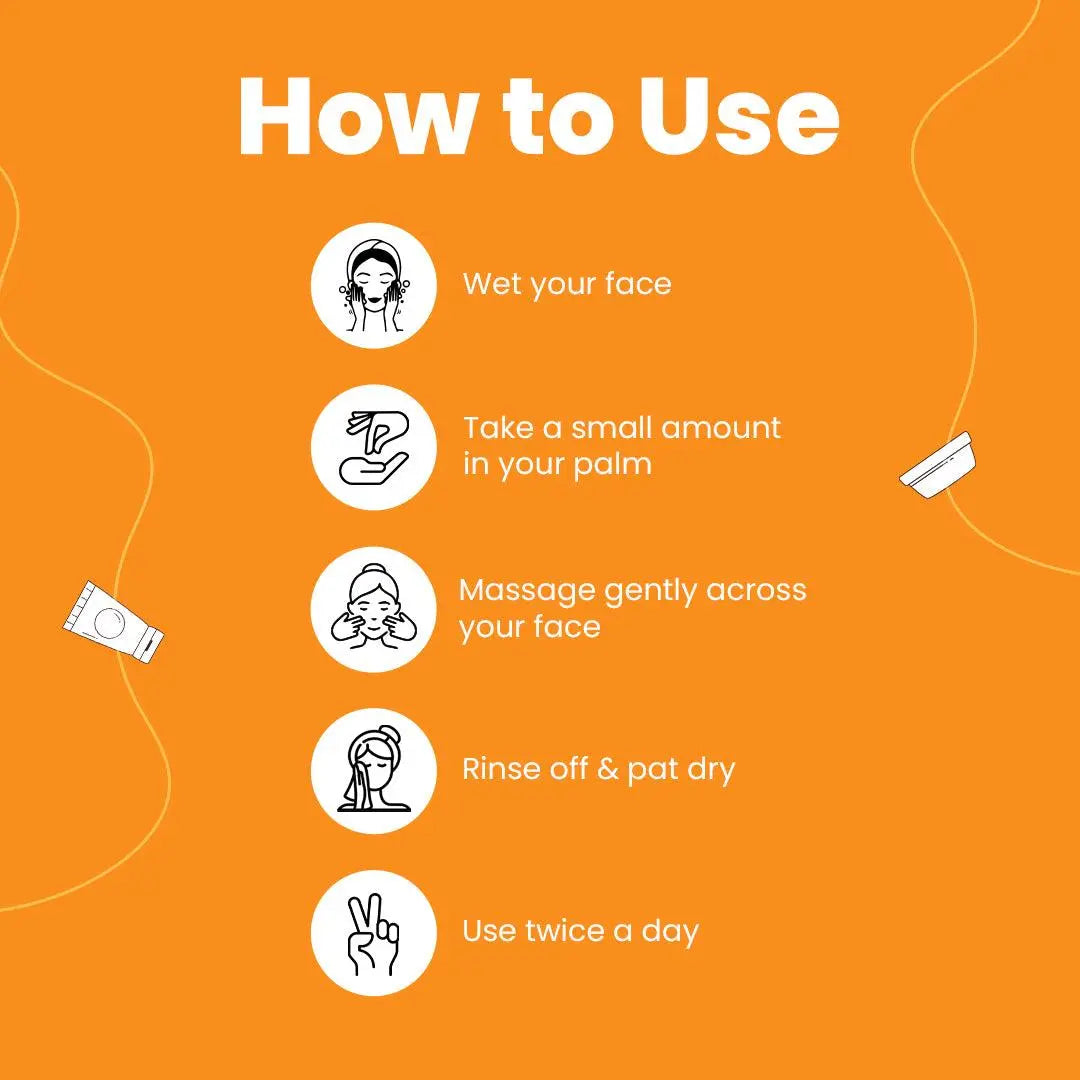 How to Use

Wet your face

Take a small amount in your palm

Massage gently across your face

Rinse off & pat dry

Use twice a day