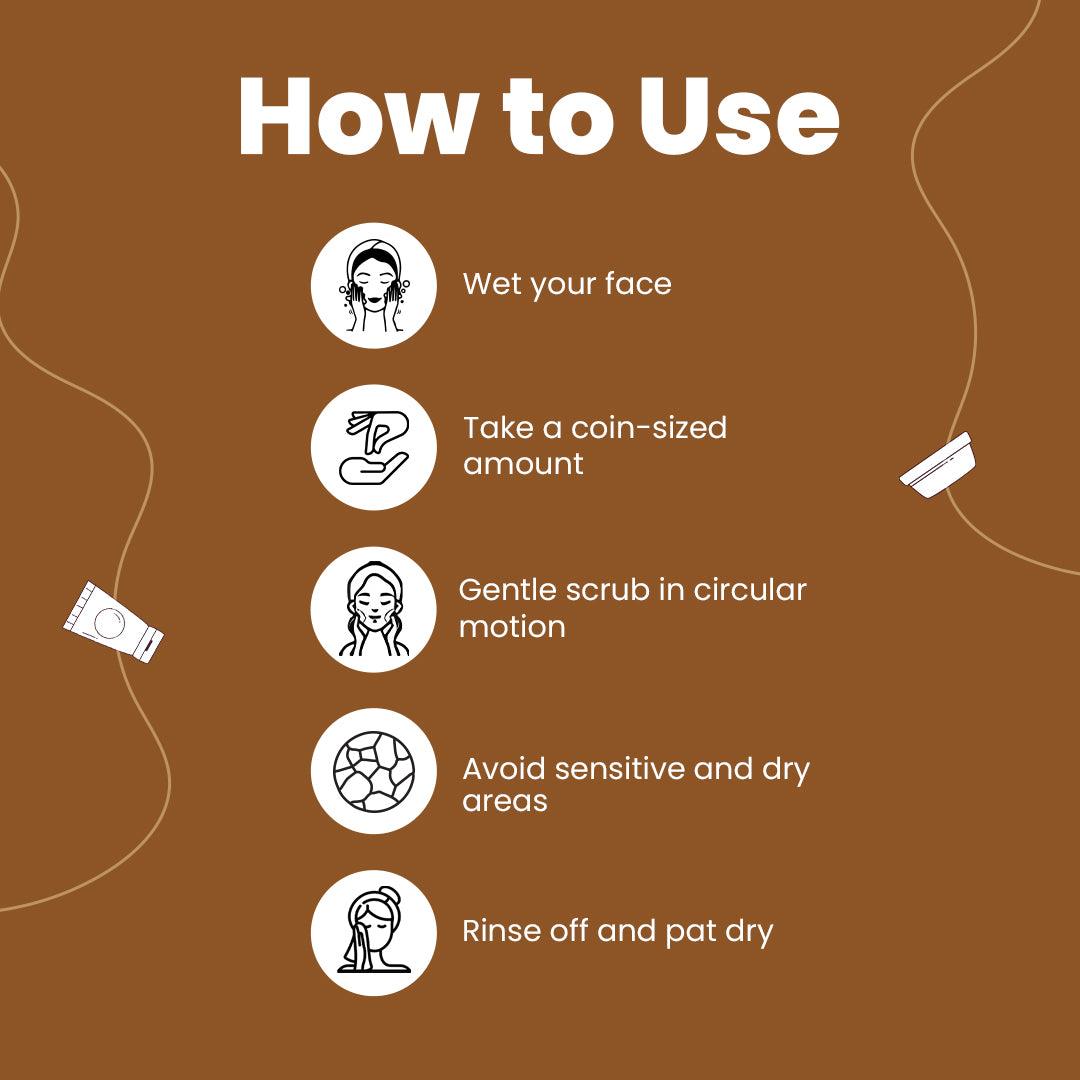 How to Use

Wet your face

Take a coin-sized amount

Gentle scrub in circular motion

Avoid sensitive and dry areas

Rinse off and pat dry