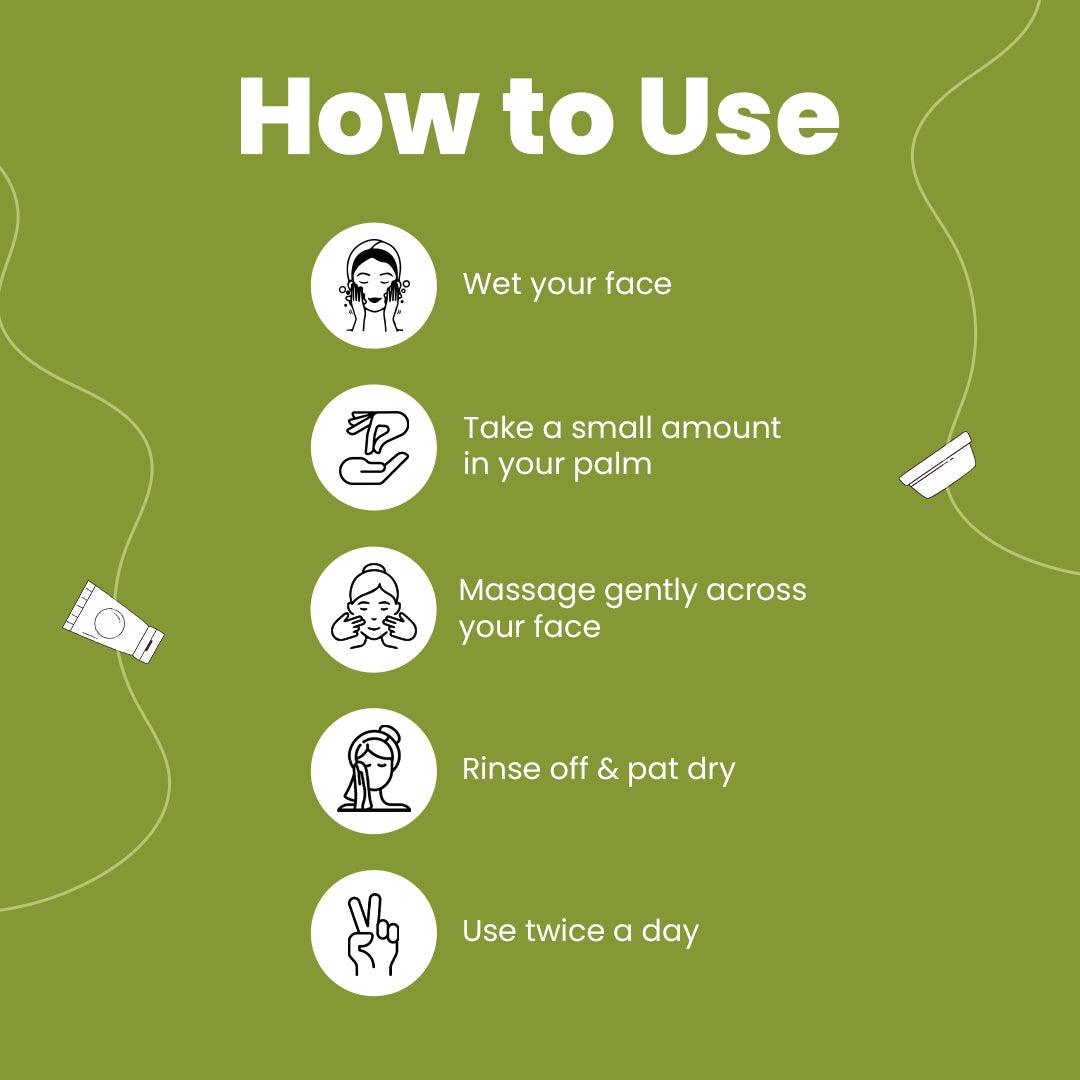 How to Use

Wet your face

Take a small amount in your palm

Massage gently across your face

Rinse off & pat dry

Use twice a day