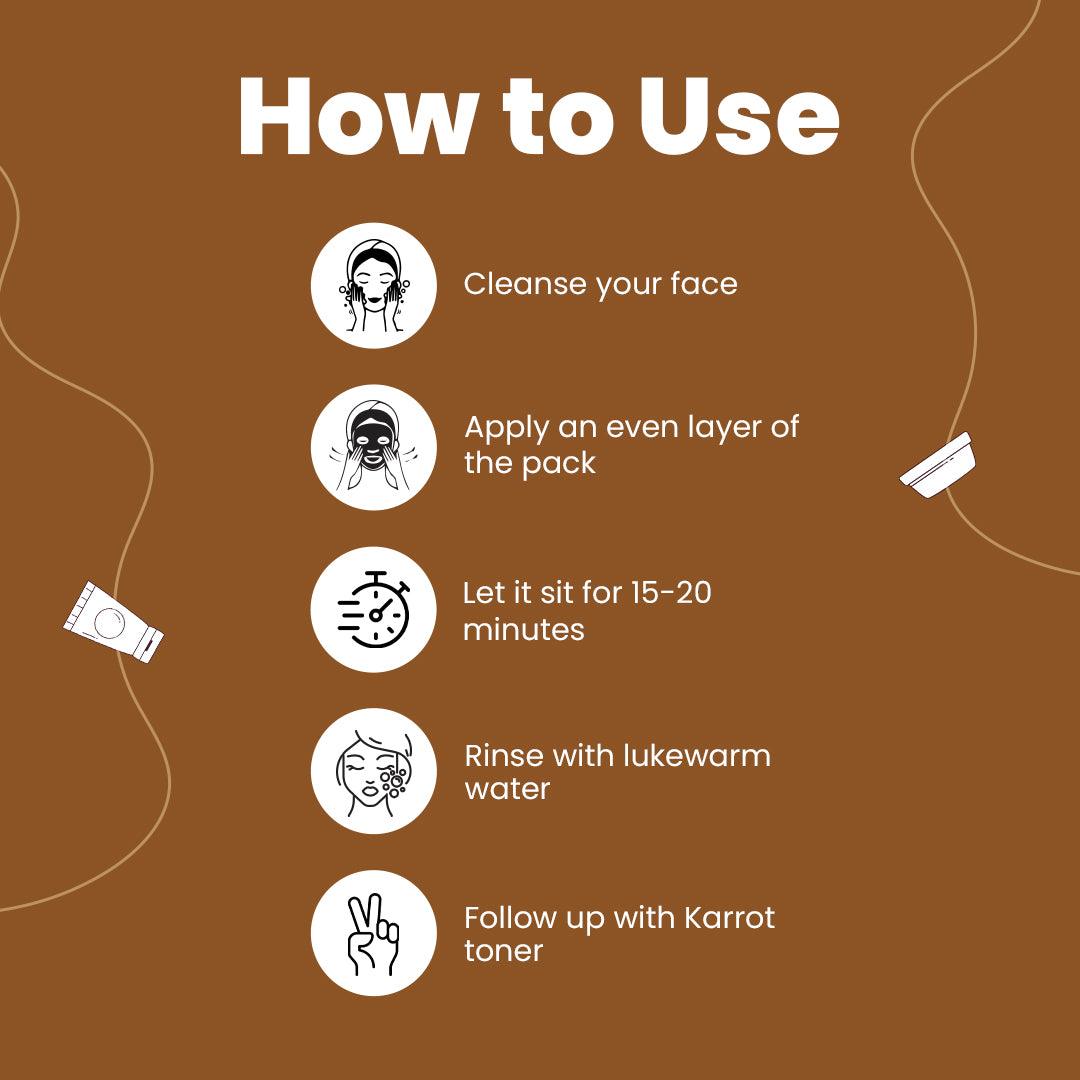 How to Use

Cleanse your face

Apply an even layer of the pack

Let it sit for 15-20 minutes

Rinse with lukewarm water

Follow up with Karrot toner