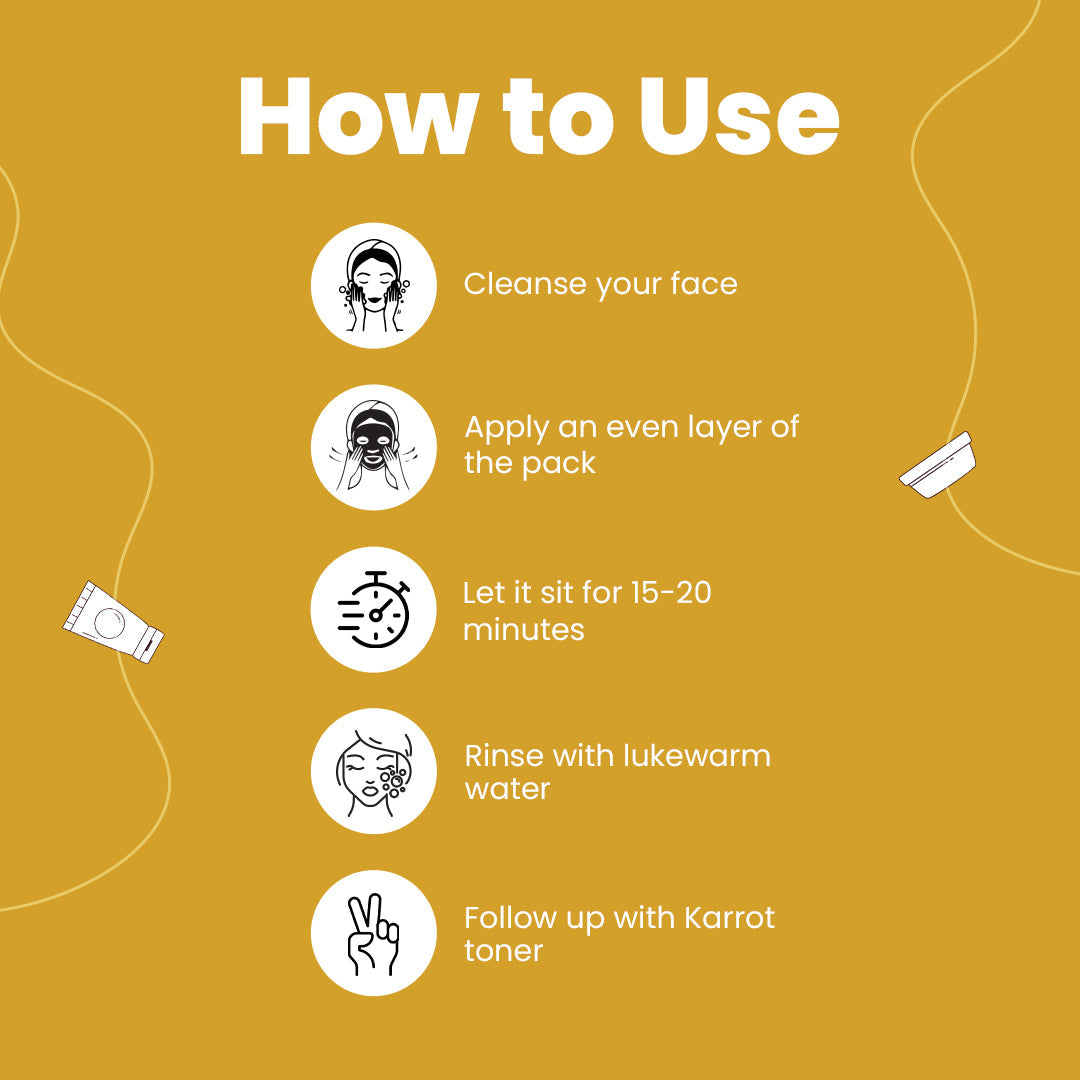 How to Use

Cleanse your face

Apply an even layer of the pack

Let it sit for 15-20 minutes

Rinse with lukewarm water

Follow up with Karrot toner