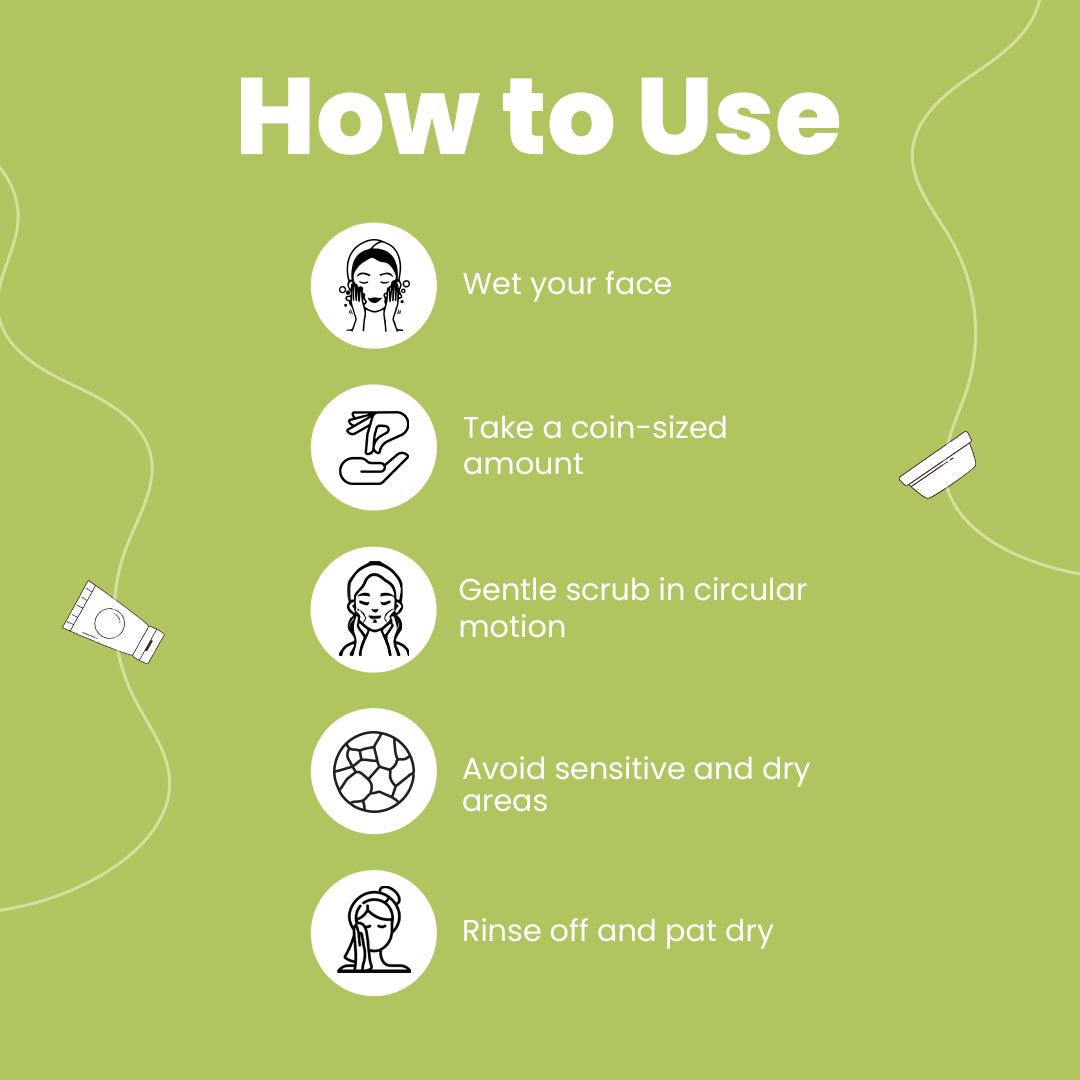 How to Use

Wet your face

Take a coin-sized amount

Gentle scrub in circular motion

Avoid sensitive and dry areas

Rinse off and pat dry