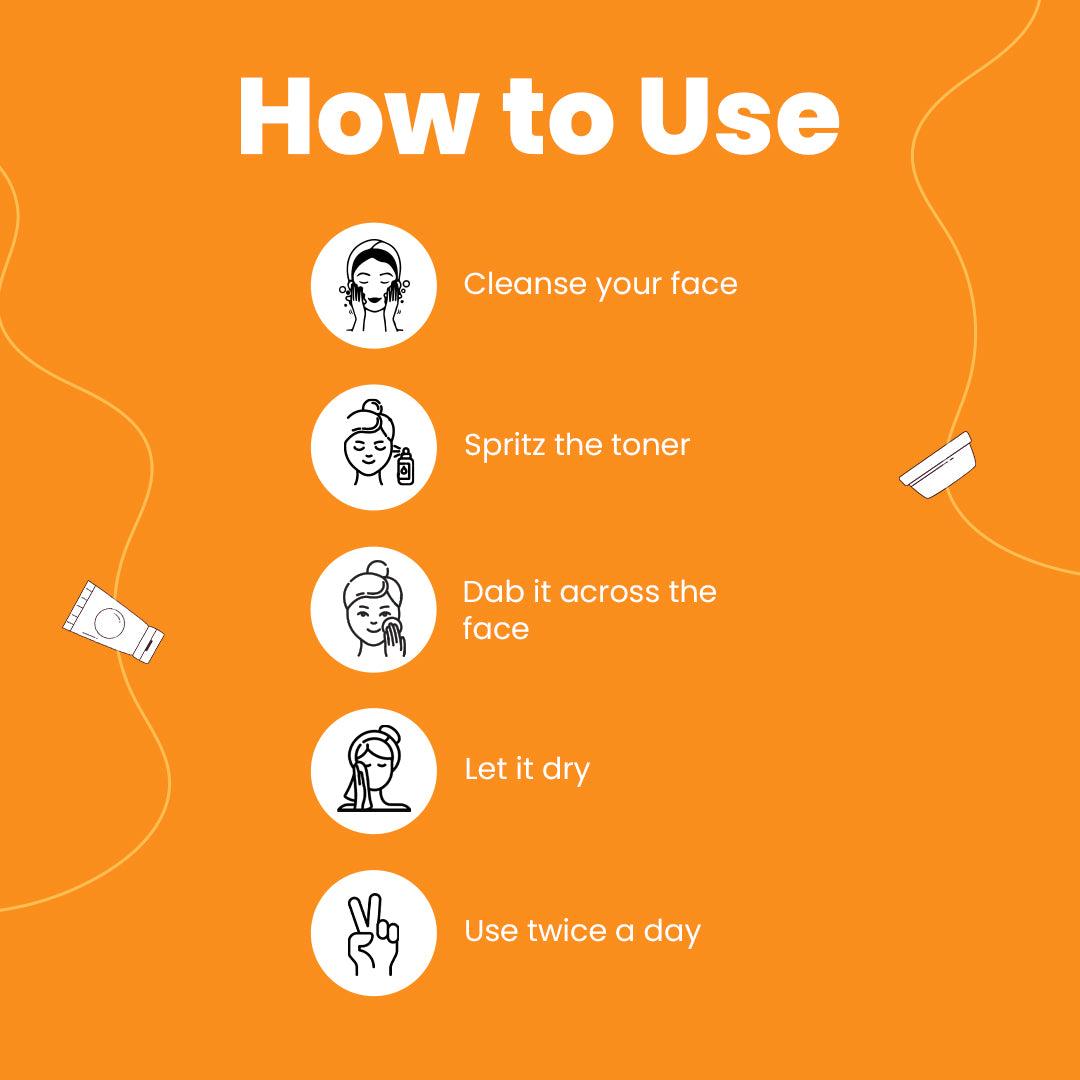 How to Use

Cleanse your face

Spritz the toner

Dab it across the face

Let it dry

Use twice a day