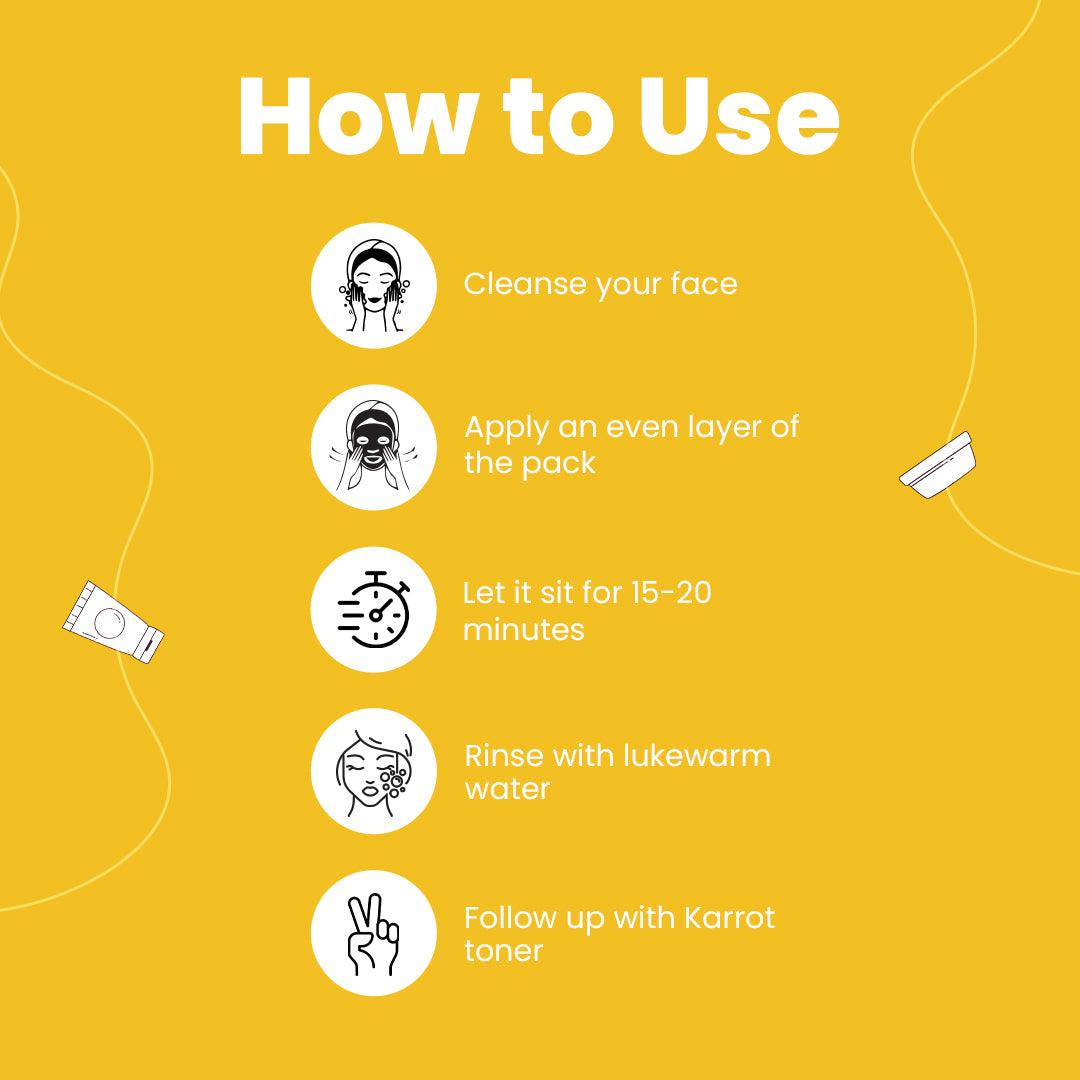 How to Use

Cleanse your face

Apply an even layer of the pack

Let it sit for 15-20 minutes

Rinse with lukewarm water

Follow up with Karrot toner